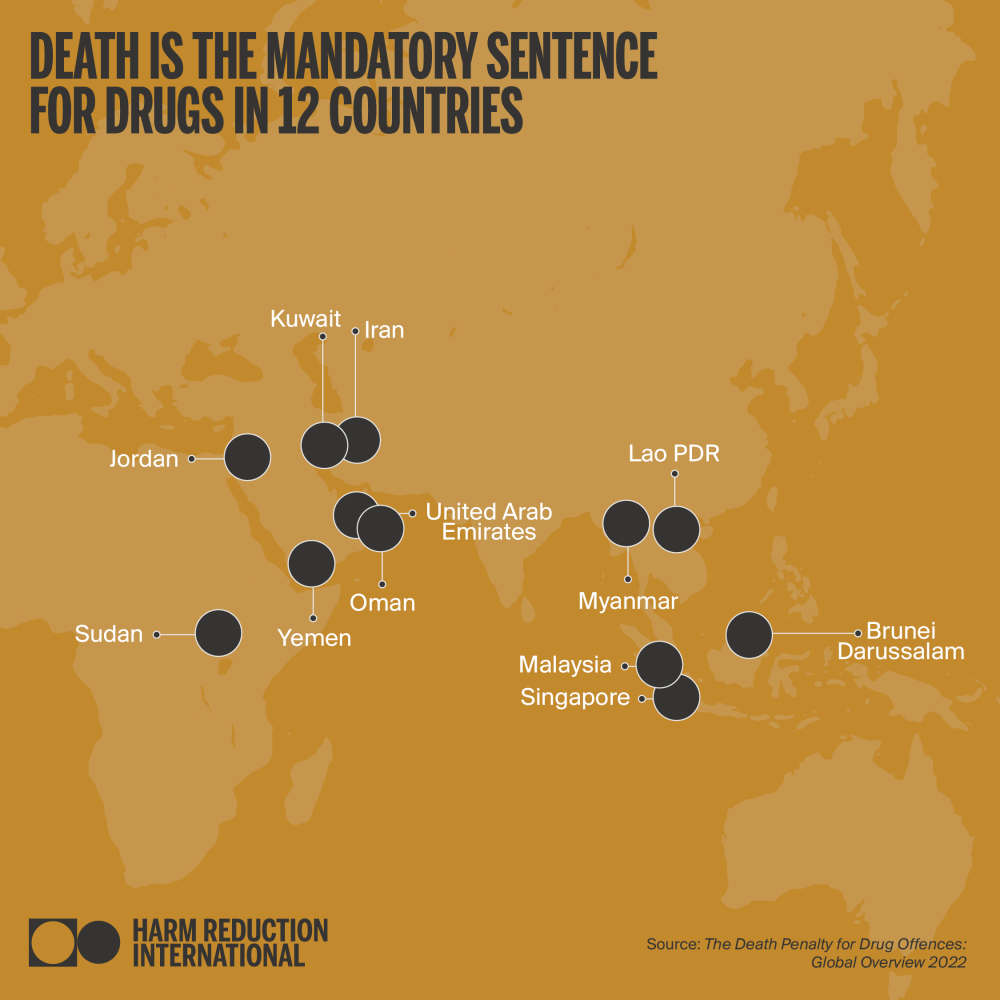 DEATH IS THE MANDATORY SENTENCE FOR DRUGS IN 12 COUNTRIES

Kuwait
Iran
Jordan
United Arab Emirates
Oman
Yemen
Sudan
Lao PDR
Myanmar
Brunei Darussalam
Malaysia
Singapore

HARM REDUCTION INTERNATIONAL

Source: The Death Penalty for Drug Offences: Global Overview 2022