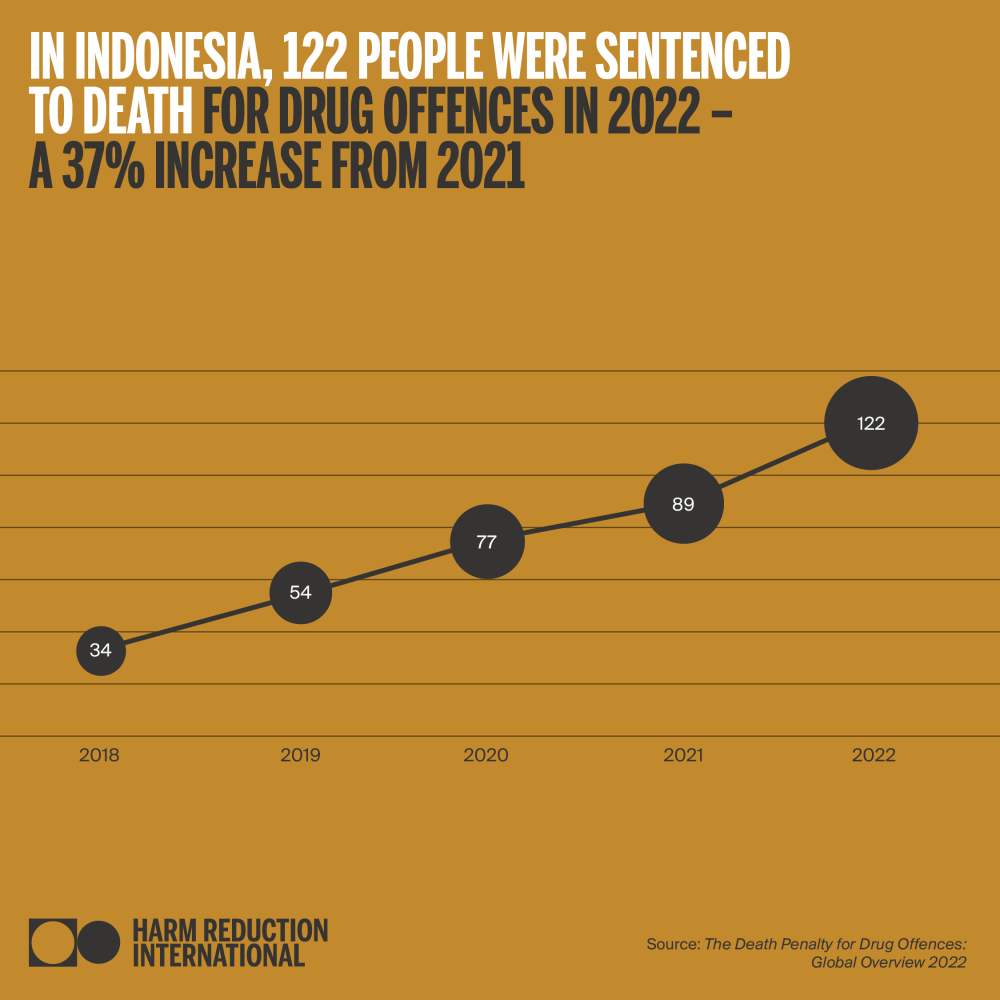 IN INDONESIA, 122 PEOPLE WERE SENTENCED TO DEATH FOR DRUG OFFENCES IN 2022 – A 37% INCREASE FROM 2021

34
54
77
89
122

2018
2019
2020
2021
2022

HARM REDUCTION INTERNATIONAL

Source: The Death Penalty for Drug Offences: Global Overview 2022